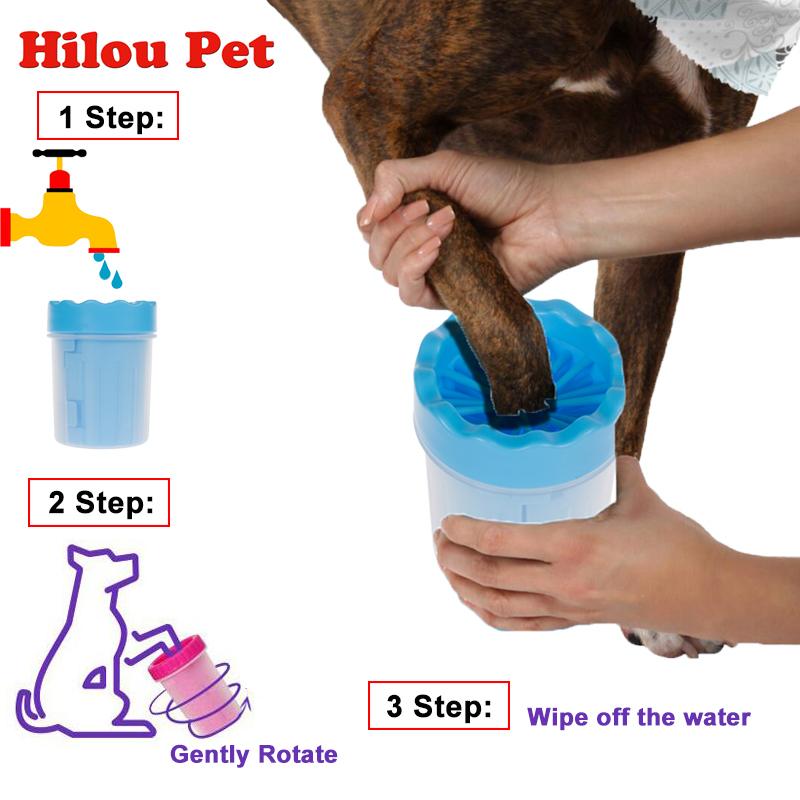 Hilou Pet

1 Step:

2 Step:

Gently Rotate

3 Step:

Wipe off the water